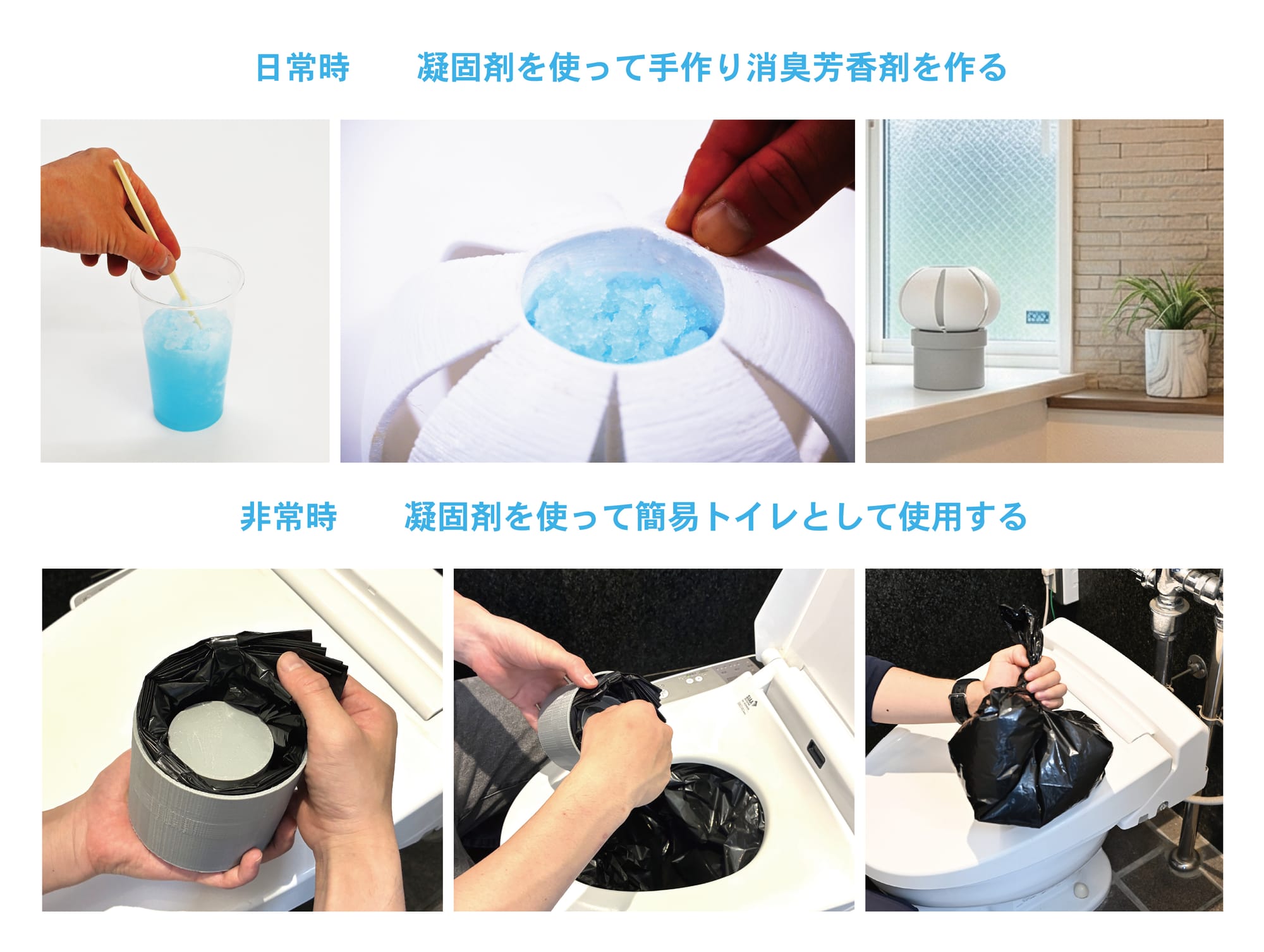 日常時　凝固剤を使って手作り消臭芳香剤を作る

非常時　凝固剤を使って簡易トイレとして使用する